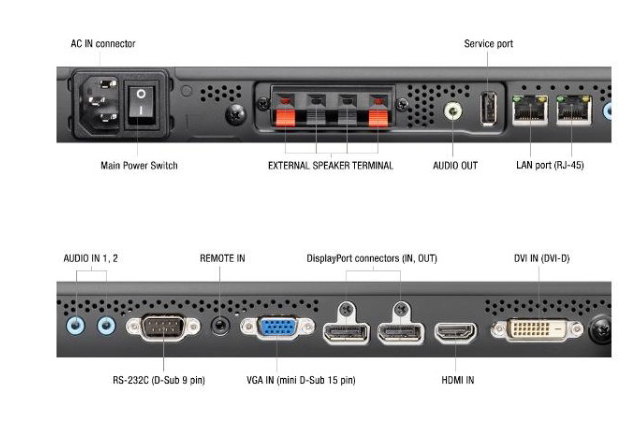 AC IN connector

Service port

Main Power Switch

EXTERNAL SPEAKER TERMINAL

AUDIO OUT

LAN port (RJ-45)

AUDIO IN 1, 2

REMOTE IN

DisplayPort connectors (IN, OUT)

DVI IN (DVI-D)

RS-232C (D-Sub 9 pin)

VGA IN (mini D-Sub 15 pin)

HDMI IN