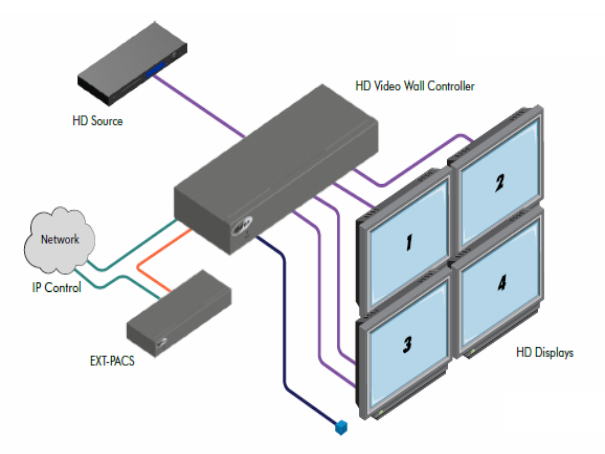 HD Video Wall Controller

HD Source

Network

IP Control

EXT-PACS

1

2

3

4

HD Displays