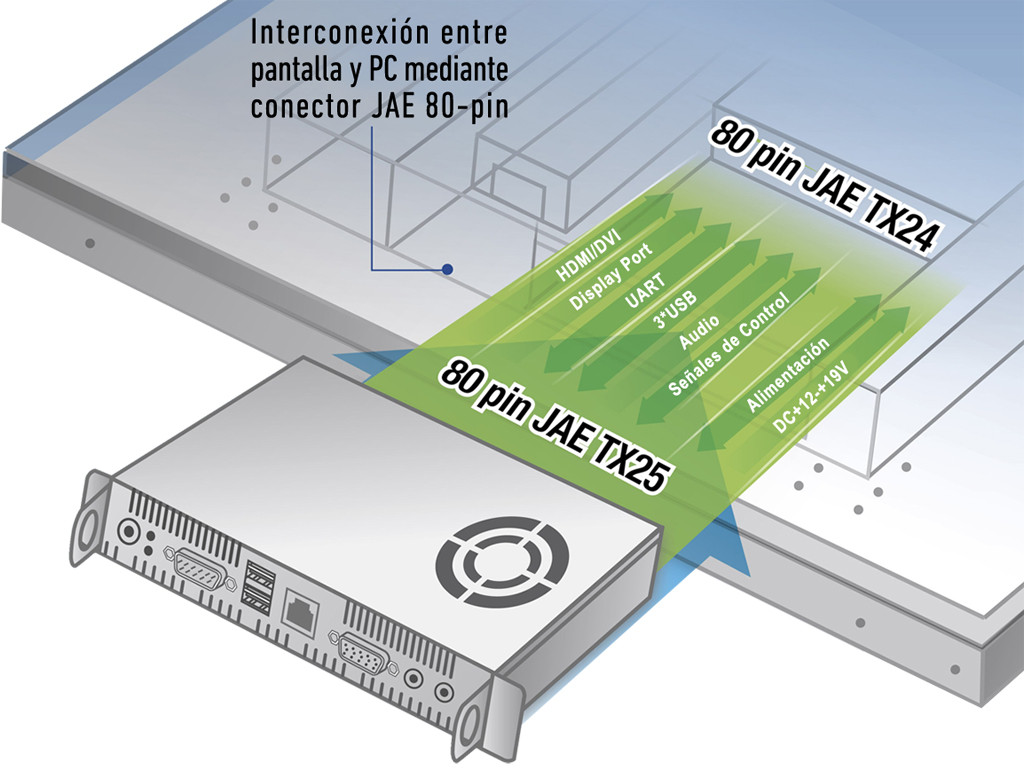 Interconexión entre pantalla y PC mediante conector JAE 80-pin

80 pin JAE TX24

HDMI/DVI
Display Port
UART
3*USB
Audio
Señales de Control
Alimentación
DC+12-+19V

80 pin JAE TX25