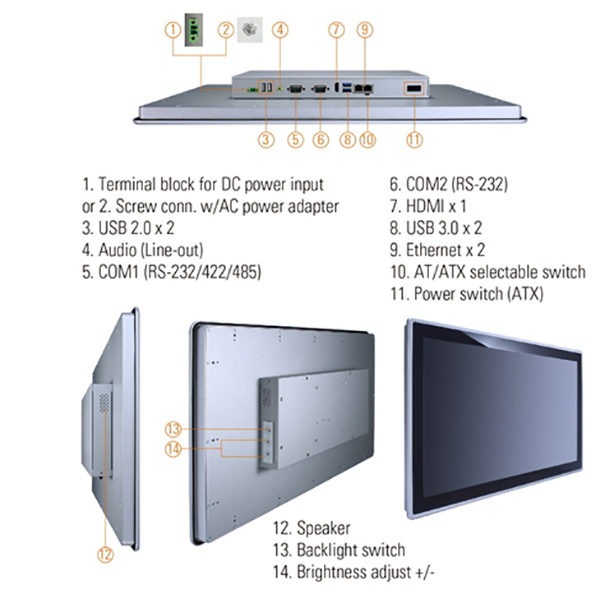 1 2 4 7 9

3 5 6 8 10 11

1. Terminal block for DC power input
or 2. Screw conn. w/AC power adapter
3. USB 2.0 x 2
4. Audio (Line-out)
5. COM1 (RS-232/422/485)

6. COM2 (RS-232)
7. HDMI x 1
8. USB 3.0 x 2
9. Ethernet x 2
10. AT/ATX selectable switch
11. Power switch (ATX)

13
14

12

12. Speaker
13. Backlight switch
14. Brightness adjust +/-