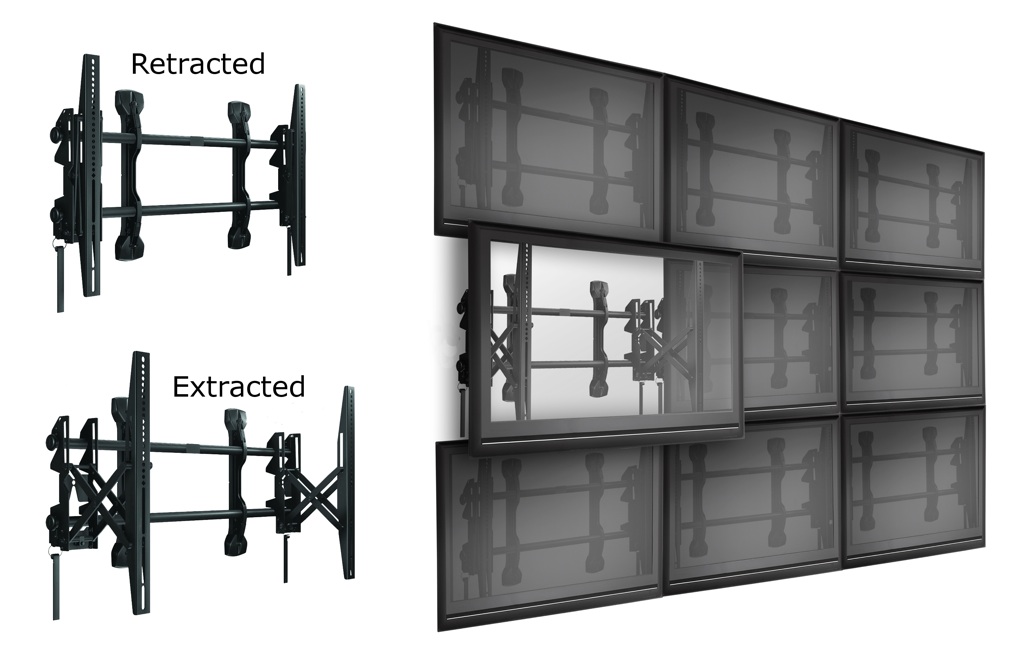 Retracted

Extracted