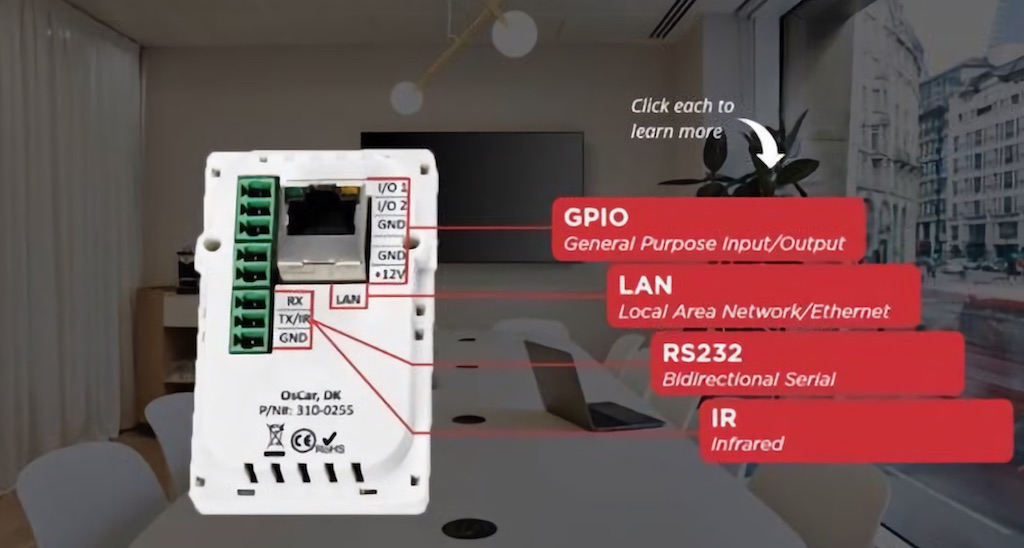 Click each to learn more

I/O 1
I/O 2
GND
GND
+12V
LAN
RX
TX/IR
GND

OsCar, DK
P/N#: 310-0255
CE RoHS

GPIO
General Purpose Input/Output

LAN
Local Area Network/Ethernet

RS232
Bidirectional Serial

IR
Infrared