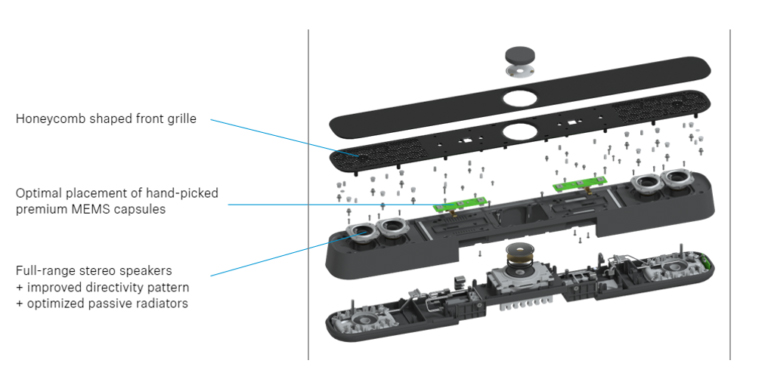 Honeycomb shaped front grille

Optimal placement of hand-picked premium MEMS capsules

Full-range stereo speakers
+ improved directivity pattern
+ optimized passive radiators