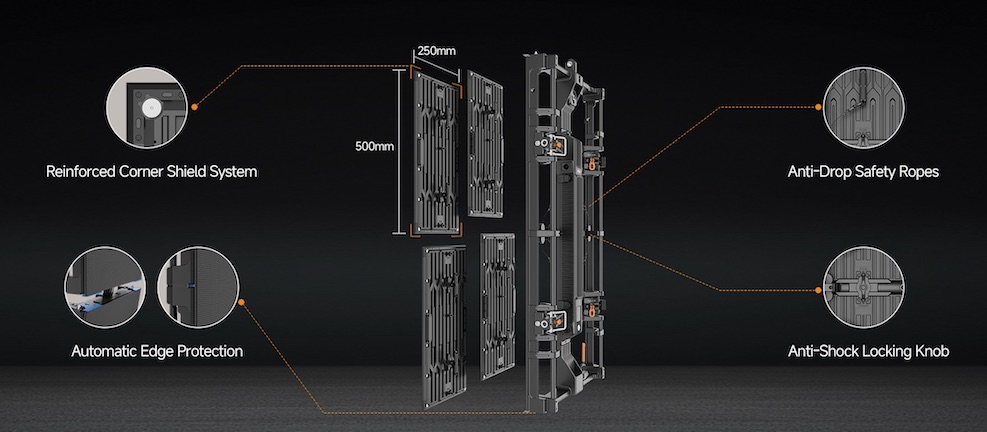 250mm

500mm

Reinforced Corner Shield System

Automatic Edge Protection

Anti-Drop Safety Ropes

Anti-Shock Locking Knob